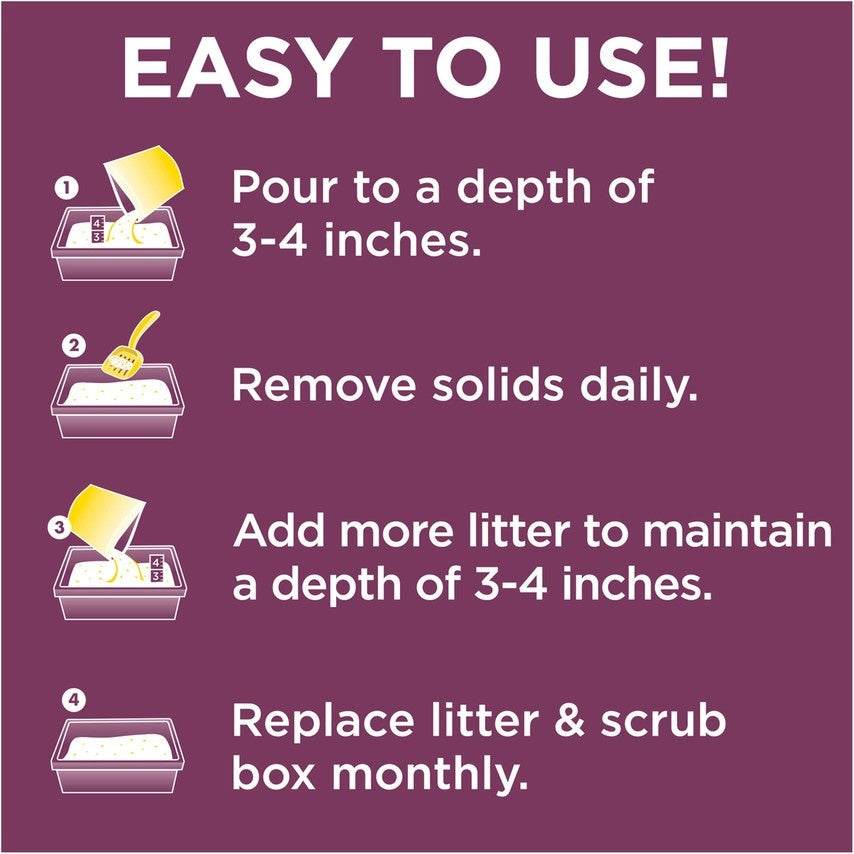 EASY TO USE!

1
4
3
Pour to a depth of 3-4 inches.

2
Remove solids daily.

3
4
3
Add more litter to maintain a depth of 3-4 inches.

4
Replace litter & scrub box monthly.